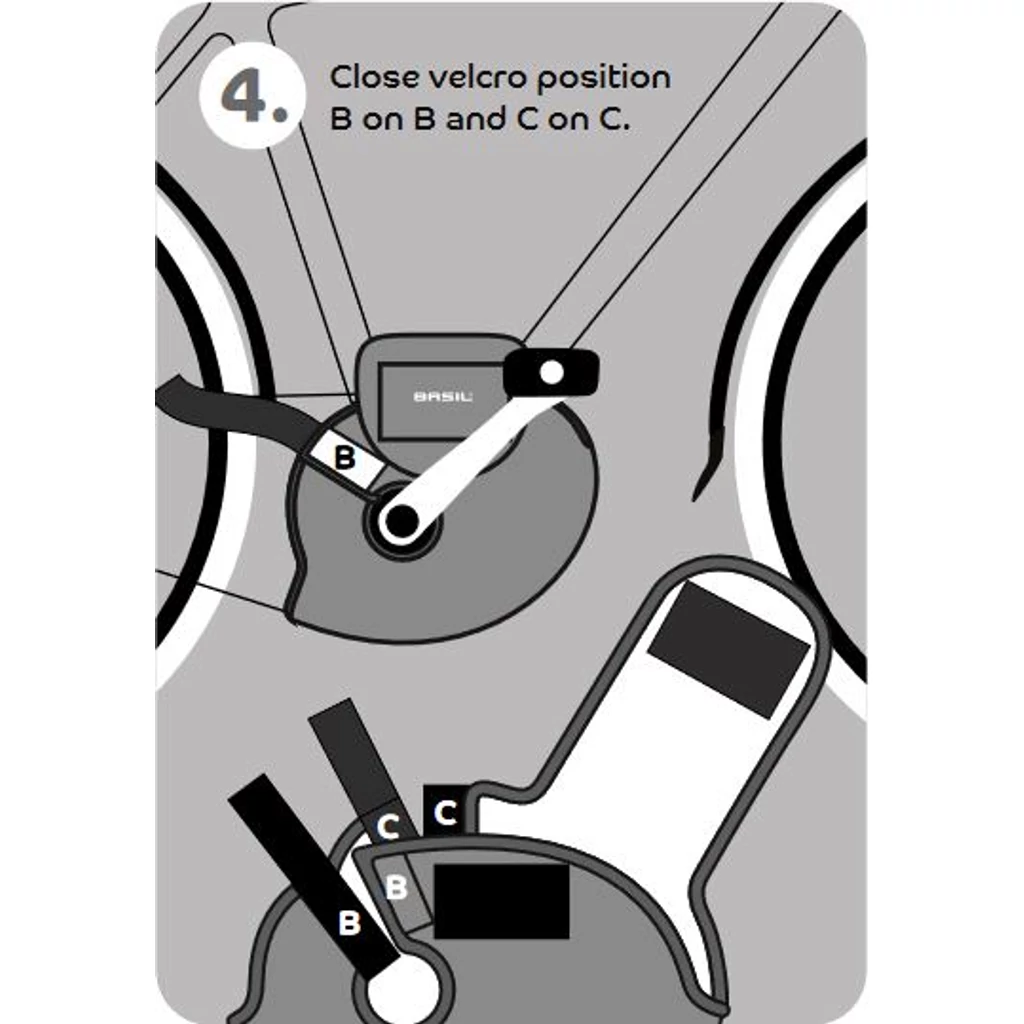 4.

Close velcro position B on B and C on C.

BASIL

B

C

C

B

B