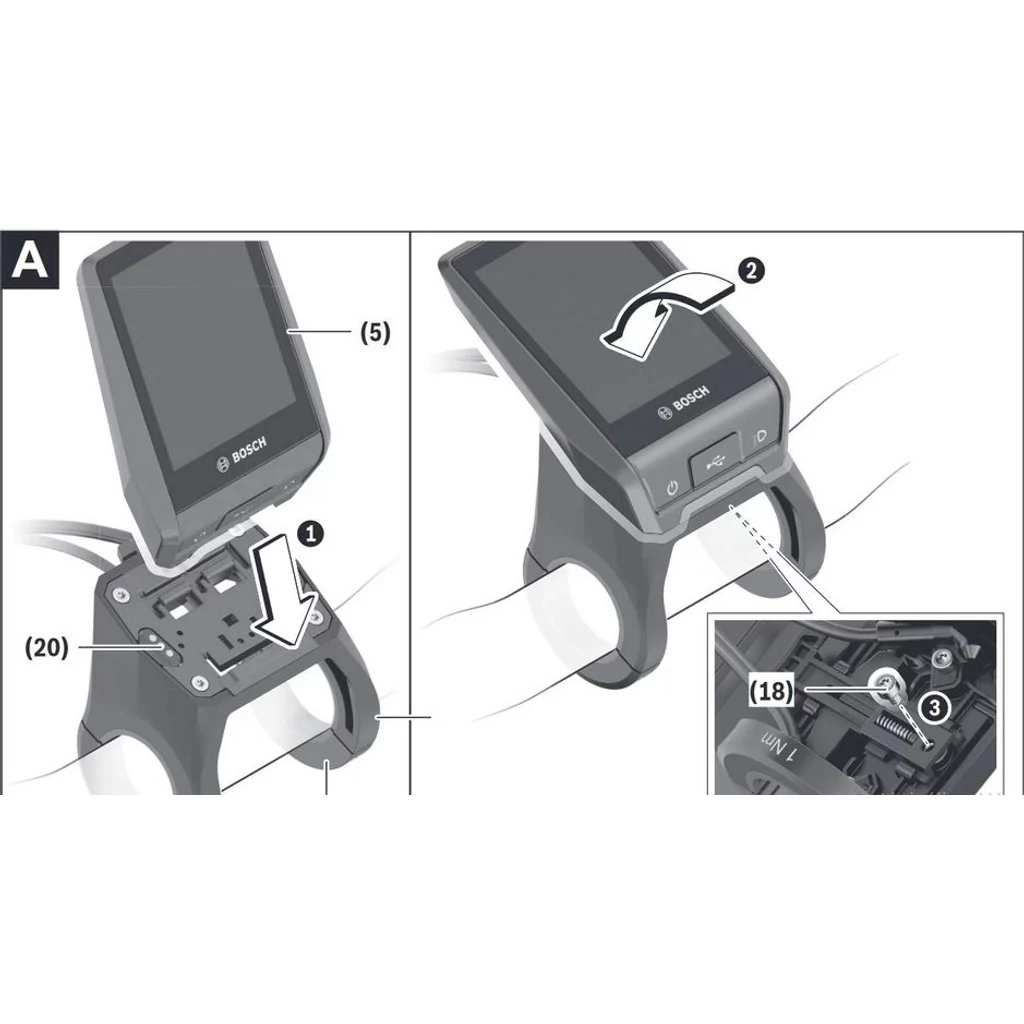 A

(5)

BOSCH

1

(20)

2

BOSCH

(18)

3

1 Nm