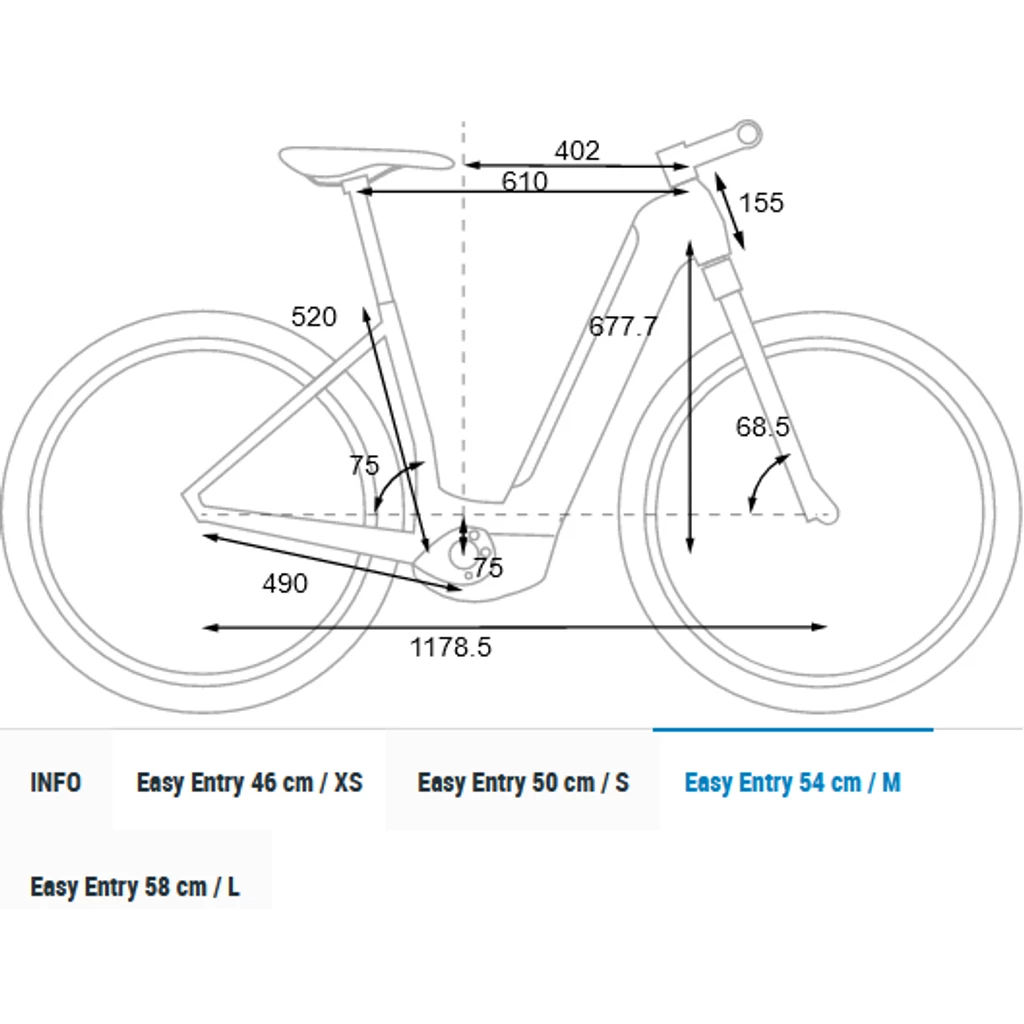 402
610
155
520
677.7
68.5
75
75
490
1178.5

INFO
Easy Entry 46 cm / XS
Easy Entry 50 cm / S
Easy Entry 54 cm / M
Easy Entry 58 cm / L