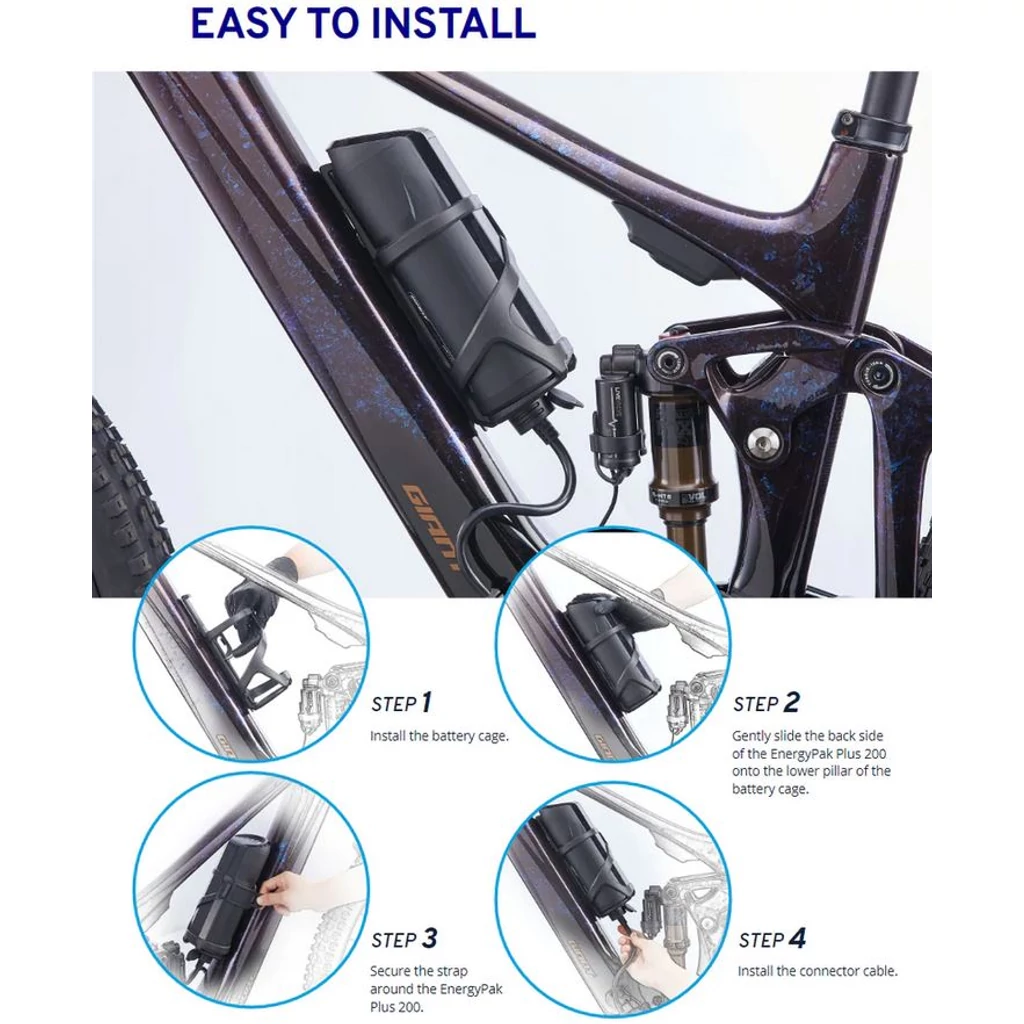 EASY TO INSTALL

GIANT

STEP 1
Install the battery cage.

STEP 2
Gently slide the back side of the EnergyPak Plus 200 onto the lower pillar of the battery cage.

STEP 3
Secure the strap around the EnergyPak Plus 200.

STEP 4
Install the connector cable.