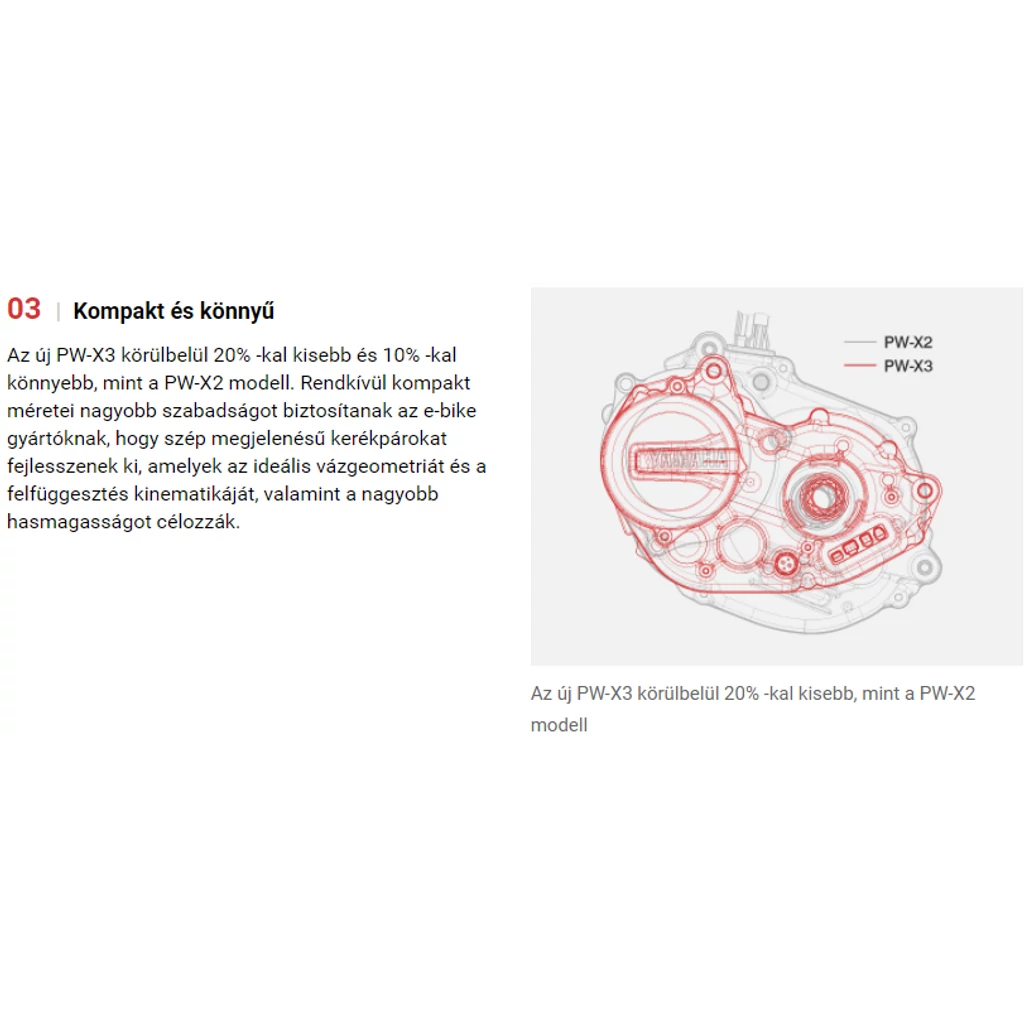 03 | Kompakt és könnyű

Az új PW-X3 körülbelül 20% -kal kisebb és 10% -kal könnyebb, mint a PW-X2 modell. Rendkívül kompakt méretei nagyobb szabadságot biztosítanak az e-bike gyártóknak, hogy szép megjelenésű kerékpárokat fejlesszenek ki, amelyek az ideális vázgeometriát és a felfüggesztés kinematikáját, valamint a nagyobb hasmagasságot célozzák.

PW-X2
PW-X3

YAMAHA

Az új PW-X3 körülbelül 20% -kal kisebb, mint a PW-X2 modell